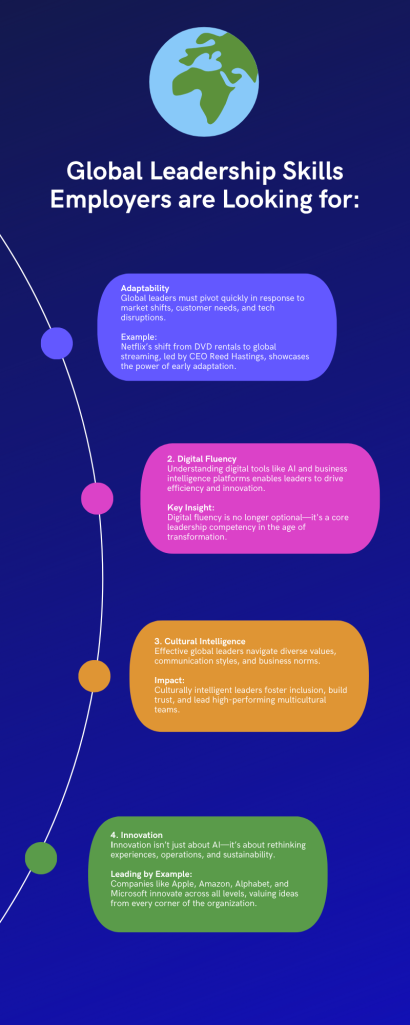 Global Leadership Skills Employers are Looking for:

Adaptability
Global leaders must pivot quickly in response to market shifts, customer needs, and tech disruptions.

Example:
Netflix's shift from DVD rentals to global streaming, led by CEO Reed Hastings, showcases the power of early adaptation.

2. Digital Fluency
Understanding digital tools like AI and business intelligence platforms enables leaders to drive efficiency and innovation.

Key Insight:
Digital fluency is no longer optional—it's a core leadership competency in the age of transformation.

3. Cultural Intelligence
Effective global leaders navigate diverse values, communication styles, and business norms.

Impact:
Culturally intelligent leaders foster inclusion, build trust, and lead high-performing multicultural teams.

4. Innovation
Innovation isn't just about AI—it's about rethinking experiences, operations, and sustainability.

Leading by Example:
Companies like Apple, Amazon, Alphabet, and Microsoft innovate across all levels, valuing ideas from every corner of the organization.